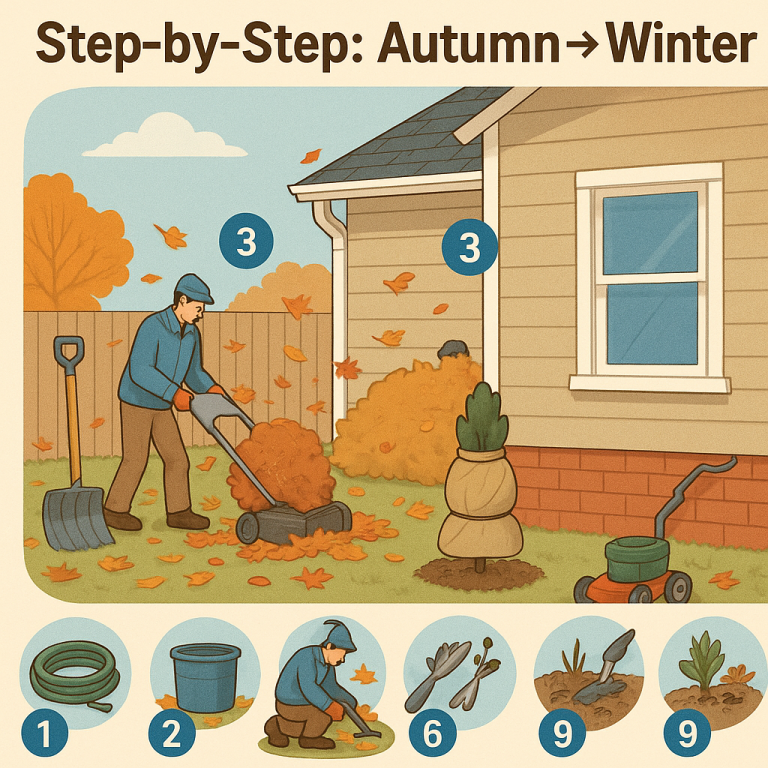 Step-by-Step: Autumn→Winter

3

3

1

2

6

9

9